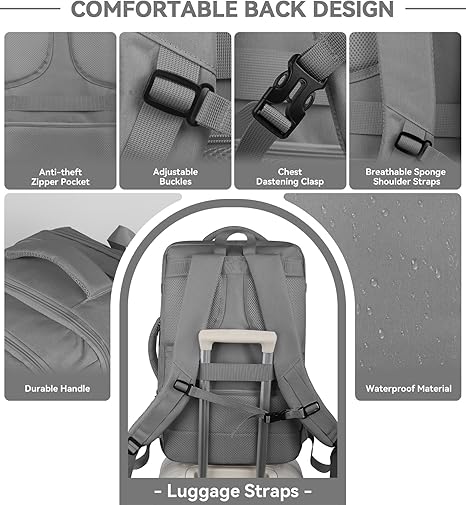 COMFORTABLE BACK DESIGN

Anti-theft Zipper Pocket

Adjustable Buckles

Chest Dastening Clasp

Breathable Sponge Shoulder Straps

Durable Handle

Waterproof Material

- Luggage Straps -